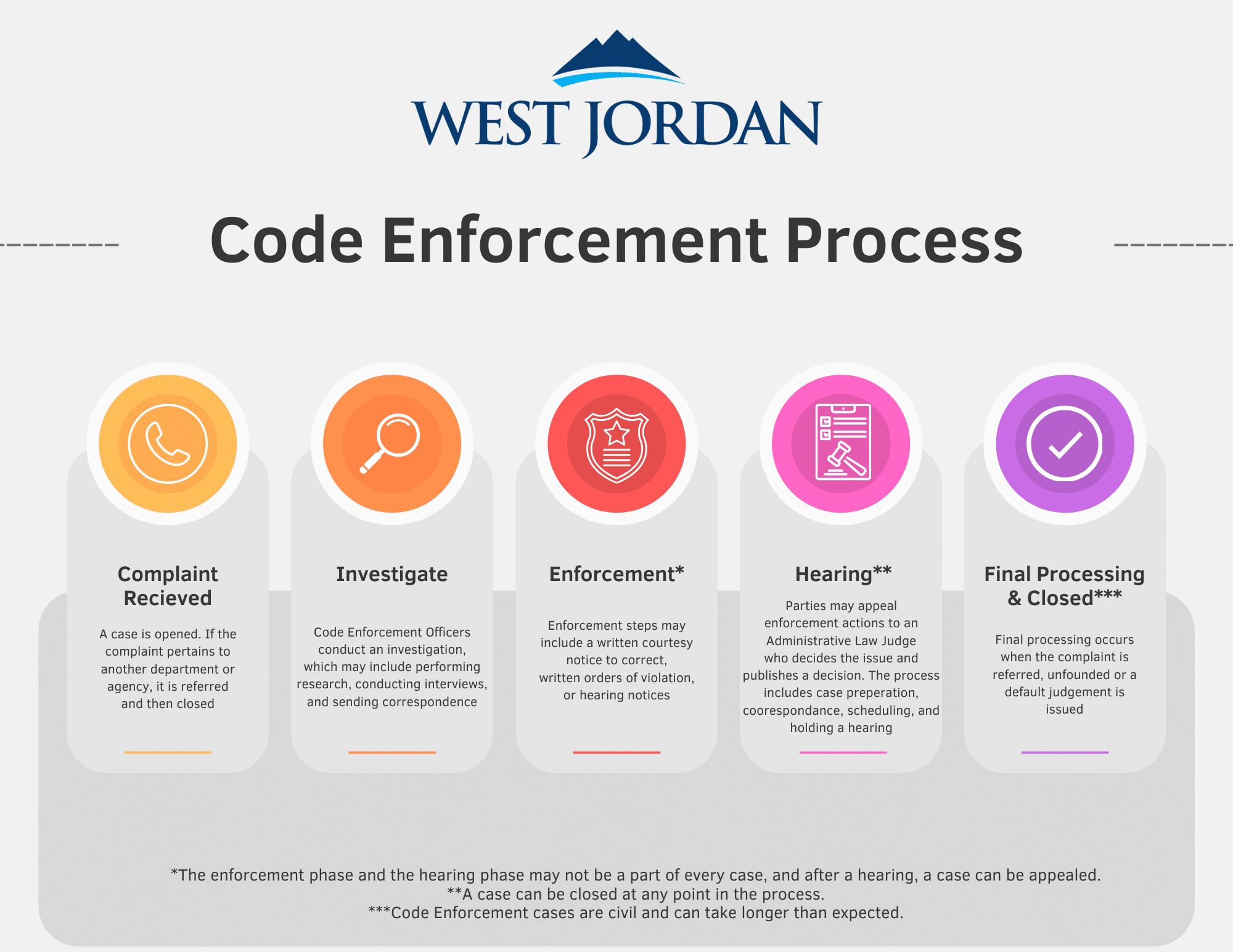 WEST JORDAN

Code Enforcement Process

Complaint Recieved

A case is opened. If the complaint pertains to another department or agency, it is referred and then closed

Investigate

Code Enforcement Officers conduct an investigation, which may include performing research, conducting interviews, and sending correspondence

Enforcement*

Enforcement steps may include a written courtesy notice to correct, written orders of violation, or hearing notices

Hearing**

Parties may appeal enforcement actions to an Administrative Law Judge who decides the issue and publishes a decision. The process includes case preperation, coorespondance, scheduling, and holding a hearing

Final Processing & Closed***

Final processing occurs when the complaint is referred, unfounded or a default judgement is issued

*The enforcement phase and the hearing phase may not be a part of every case, and after a hearing, a case can be appealed.
**A case can be closed at any point in the process.
***Code Enforcement cases are civil and can take longer than expected.